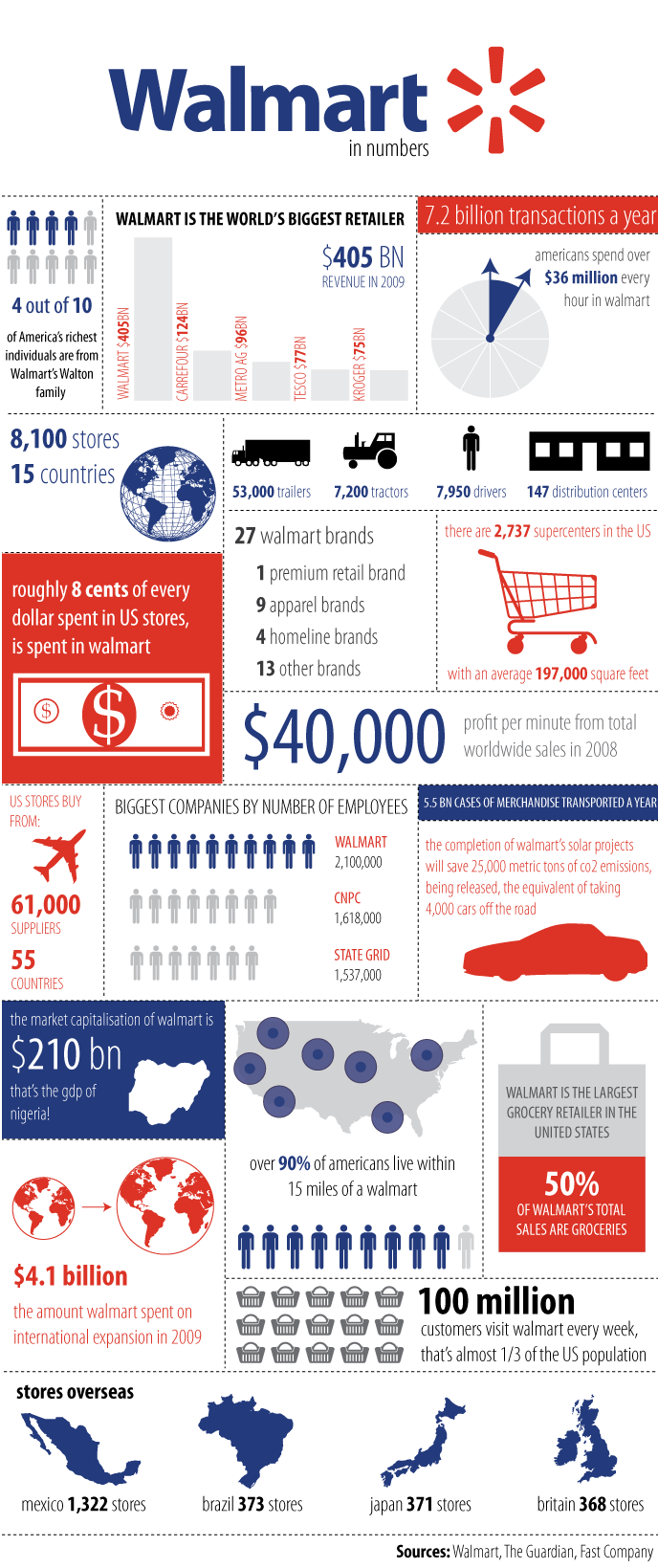 Walmart
in numbers

4 out of 10
of America's richest individuals are from Walmart's Walton family

WALMART IS THE WORLD'S BIGGEST RETAILER
$405 BN
REVENUE IN 2009
WALMART $405BN
CARREFOUR $124BN
METRO AG $96BN
TESCO $77BN
KROGER $75BN

7.2 billion transactions a year
americans spend over $36 million every hour in walmart

8,100 stores
15 countries

53,000 trailers
7,200 tractors
7,950 drivers
147 distribution centers

27 walmart brands
1 premium retail brand
9 apparel brands
4 homeline brands
13 other brands

there are 2,737 supercenters in the US
with an average 197,000 square feet

roughly 8 cents of every dollar spent in US stores, is spent in walmart

$40,000
profit per minute from total worldwide sales in 2008

US STORES BUY FROM:
61,000
SUPPLIERS
55
COUNTRIES

BIGGEST COMPANIES BY NUMBER OF EMPLOYEES
WALMART
2,100,000
CNPC
1,618,000
STATE GRID
1,537,000

5.5 BN CASES OF MERCHANDISE TRANSPORTED A YEAR
the completion of walmart's solar projects will save 25,000 metric tons of co2 emissions, being released, the equivalent of taking 4,000 cars off the road

the market capitalisation of walmart is
$210 bn
that's the gdp of nigeria!

over 90% of americans live within 15 miles of a walmart

WALMART IS THE LARGEST GROCERY RETAILER IN THE UNITED STATES
50%
OF WALMART'S TOTAL SALES ARE GROCERIES

$4.1 billion
the amount walmart spent on international expansion in 2009

100 million
customers visit walmart every week, that's almost 1/3 of the US population

stores overseas
mexico 1,322 stores
brazil 373 stores
japan 371 stores
britain 368 stores

Sources: Walmart, The Guardian, Fast Company